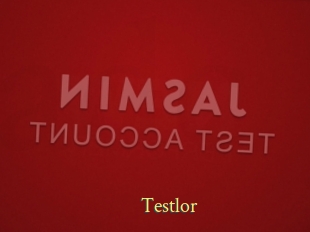 JASMIN
TEST ACCOUNT

Testlor